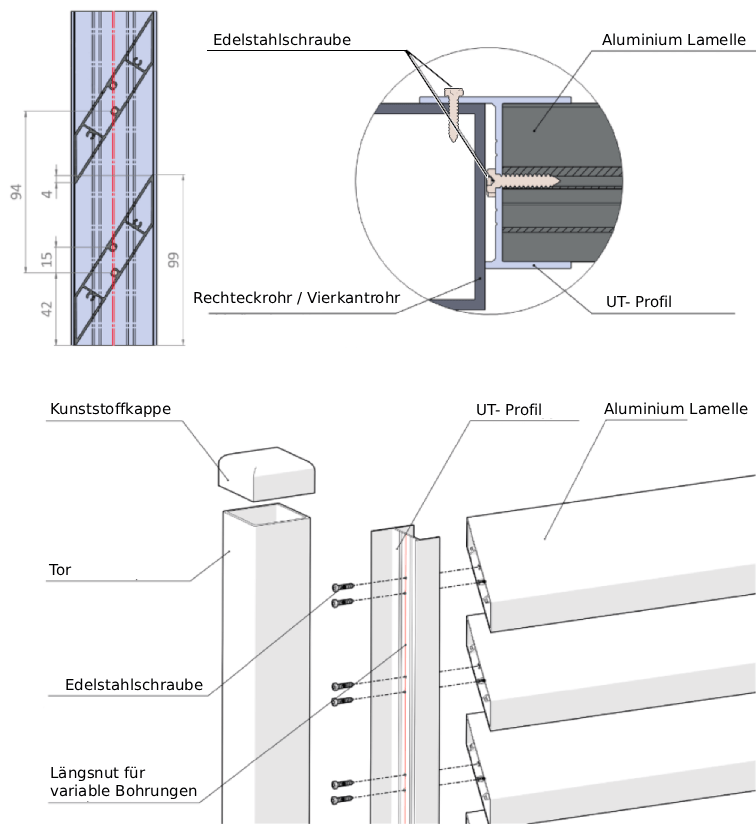 94
4
15
42
99

Edelstahlschraube
Aluminium Lamelle
Rechteckrohr / Vierkantrohr
UT- Profil

Kunststoffkappe
UT- Profil
Aluminium Lamelle
Tor
Edelstahlschraube
Längsnut für variable Bohrungen