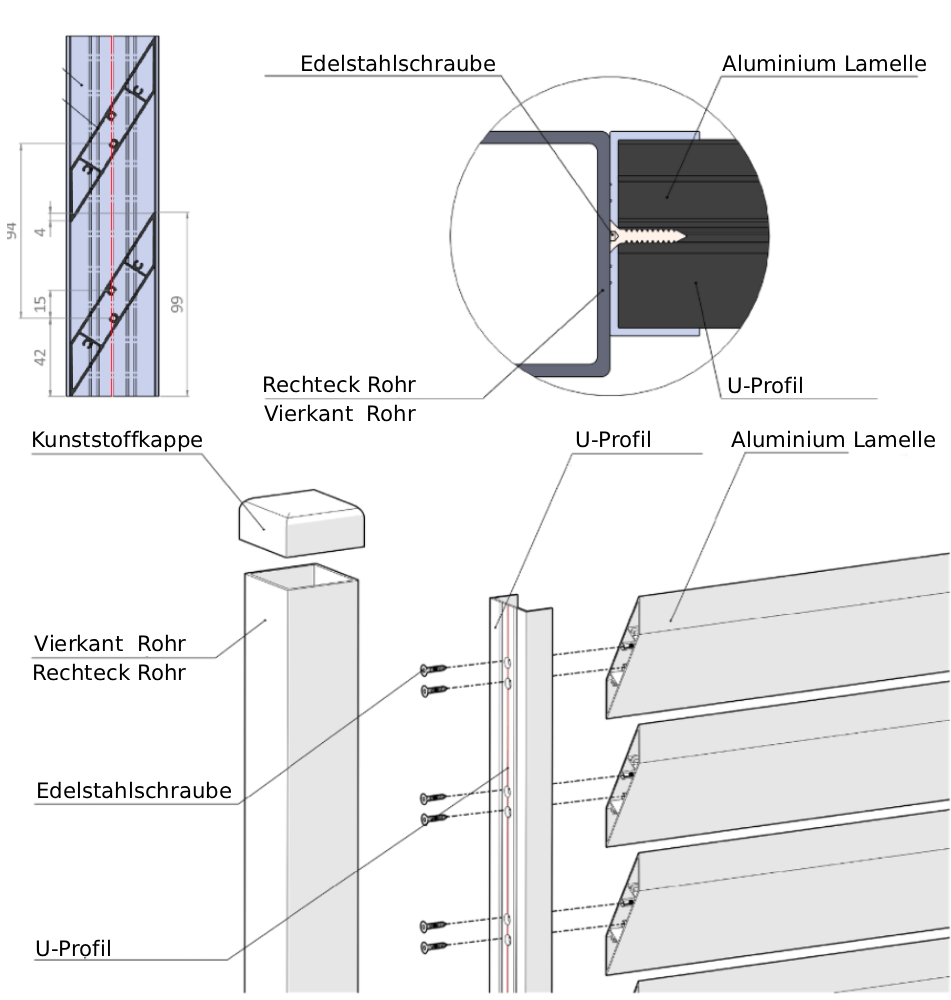 94

4

15

42

99

Edelstahlschraube

Aluminium Lamelle

Rechteck Rohr
Vierkant Rohr

U-Profil

Kunststoffkappe

U-Profil

Aluminium Lamelle

Vierkant Rohr
Rechteck Rohr

Edelstahlschraube

U-Profil