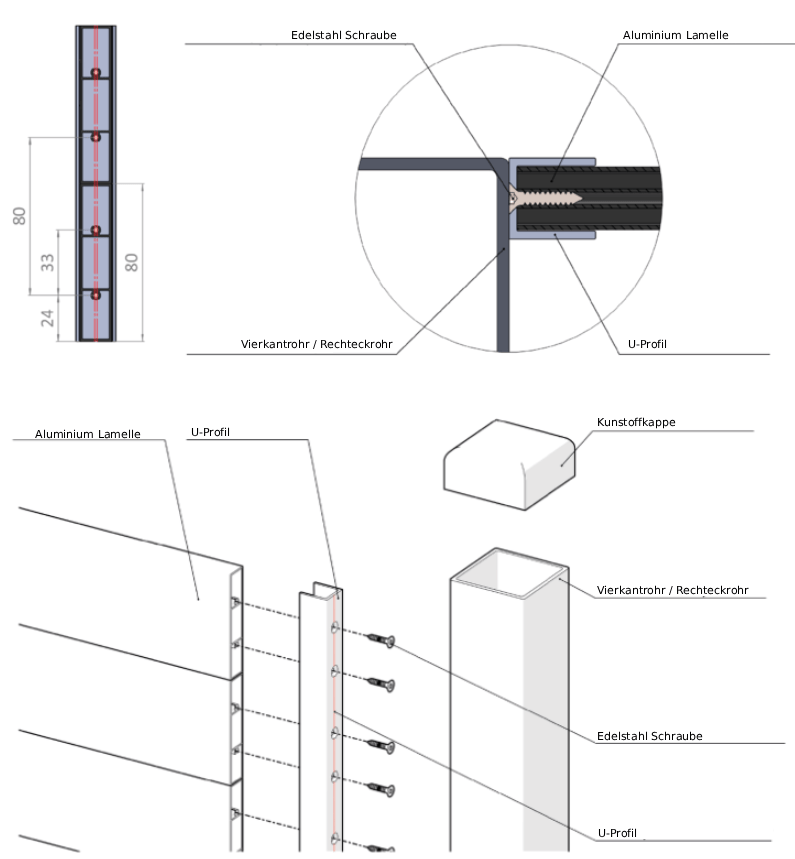 80
33
24
80

Edelstahl Schraube
Aluminium Lamelle
Vierkantrohr / Rechteckrohr
U-Profil

Aluminium Lamelle
U-Profil
Kunstoffkappe
Vierkantrohr / Rechteckrohr
Edelstahl Schraube
U-Profil