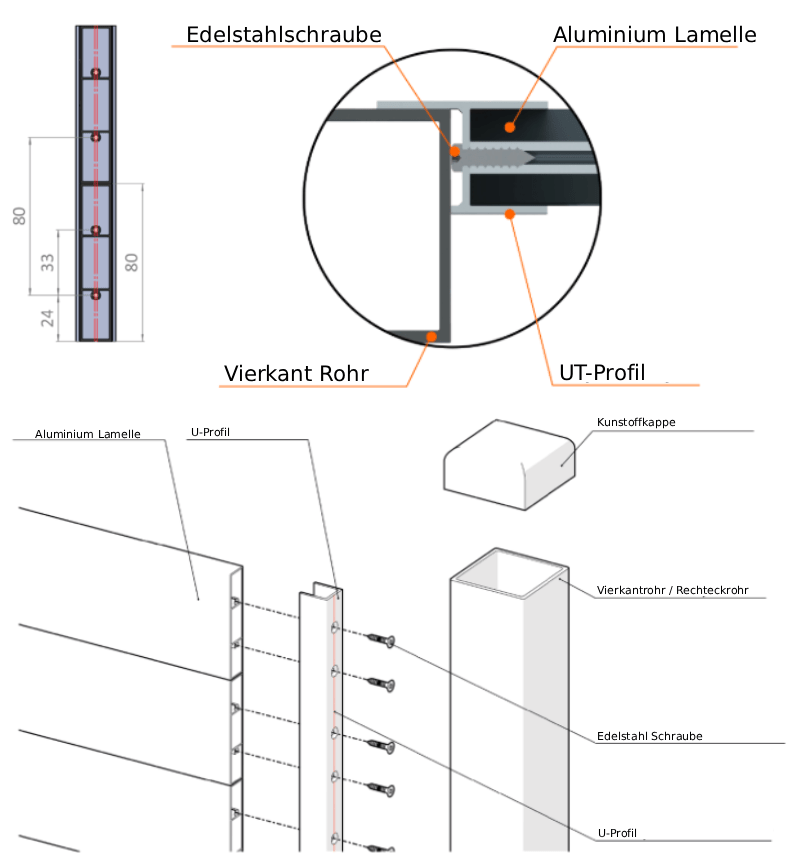 80
33
24
80

Edelstahlschraube
Aluminium Lamelle
Vierkant Rohr
UT-Profil

Aluminium Lamelle
U-Profil
Kunstoffkappe
Vierkantrohr / Rechteckrohr
Edelstahl Schraube
U-Profil